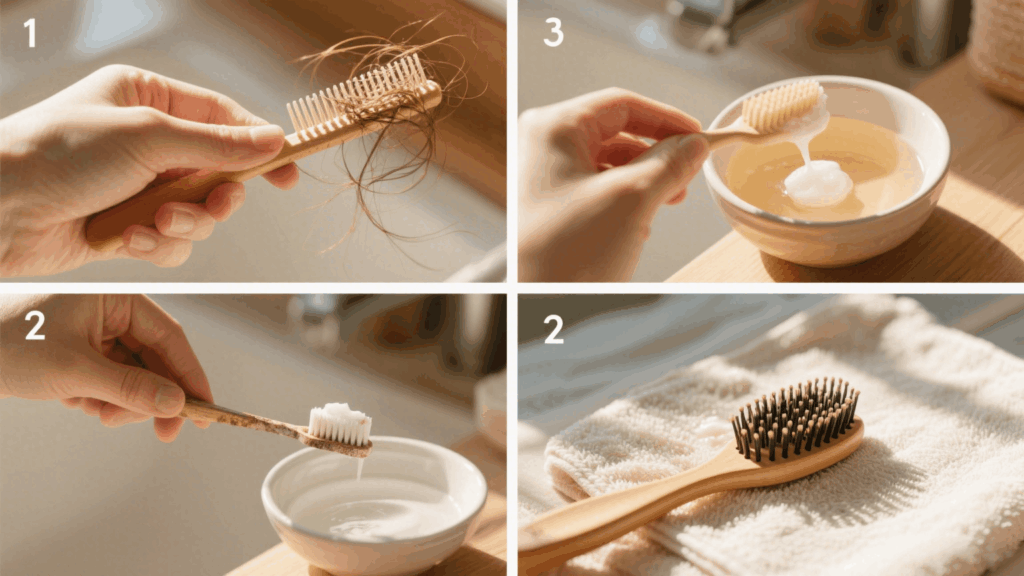 1

3

2

2